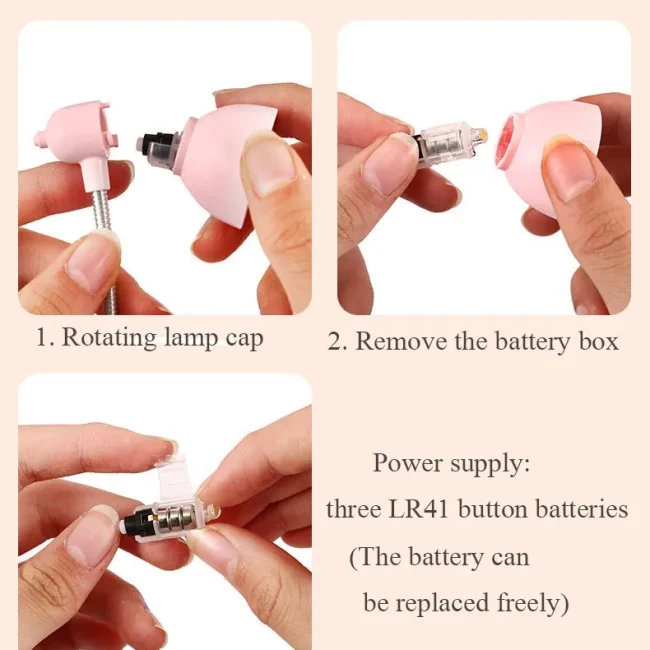 1. Rotating lamp cap

2. Remove the battery box

Power supply:
three LR41 button batteries
(The battery can
be replaced freely)